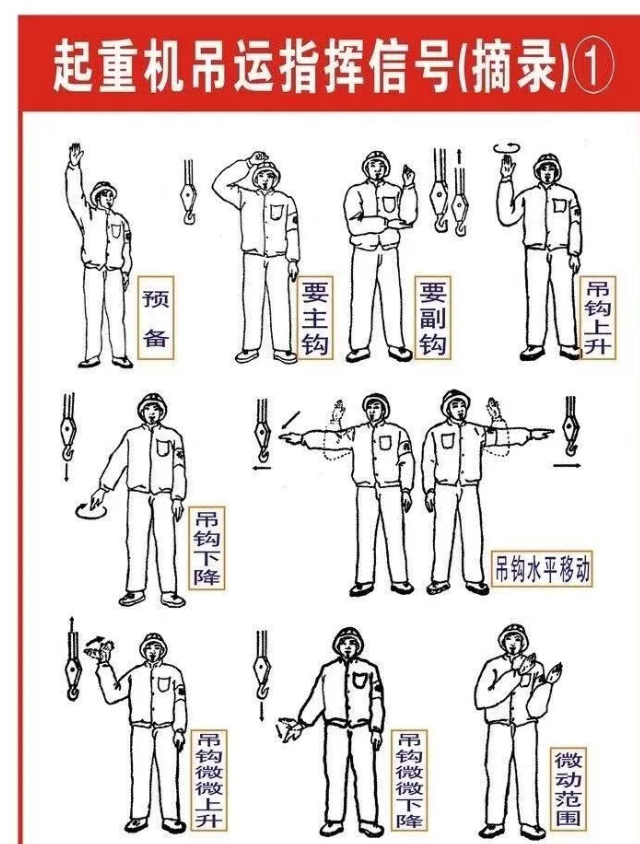 起重机吊运指挥信号(摘录)①

预备

要主钩

要副钩

吊钩上升

吊钩下降

吊钩水平移动

吊钩微微上升

吊钩微微下降

微动范围